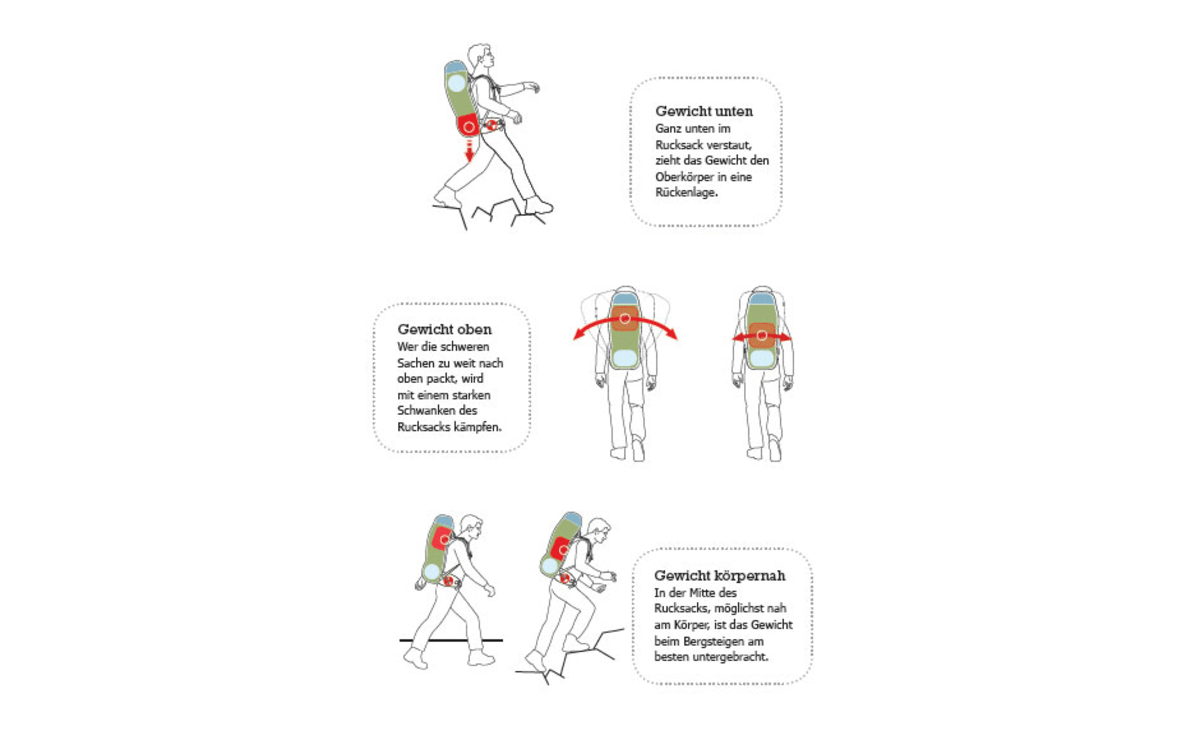 Gewicht unten
Ganz unten im Rucksack verstaut, zieht das Gewicht den Oberkörper in eine Rückenlage.

Gewicht oben
Wer die schweren Sachen zu weit nach oben packt, wird mit einem starken Schwanken des Rucksacks kämpfen.

Gewicht körpernah
In der Mitte des Rucksacks, möglichst nah am Körper, ist das Gewicht beim Bergsteigen am besten untergebracht.